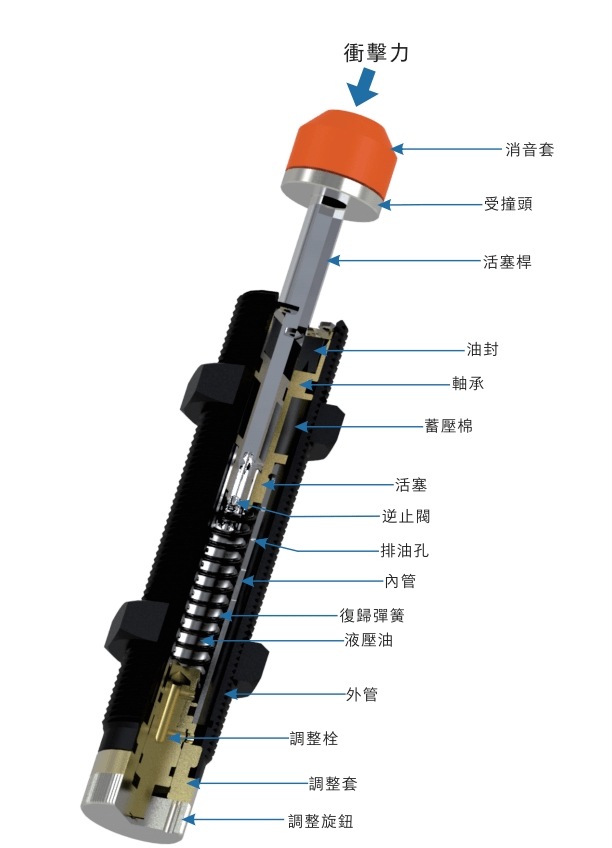 衝擊力

消音套
受撞頭
活塞桿
油封
軸承
蓄壓棉
活塞
逆止閥
排油孔
內管
復歸彈簧
液壓油
外管
調整栓
調整套
調整旋鈕